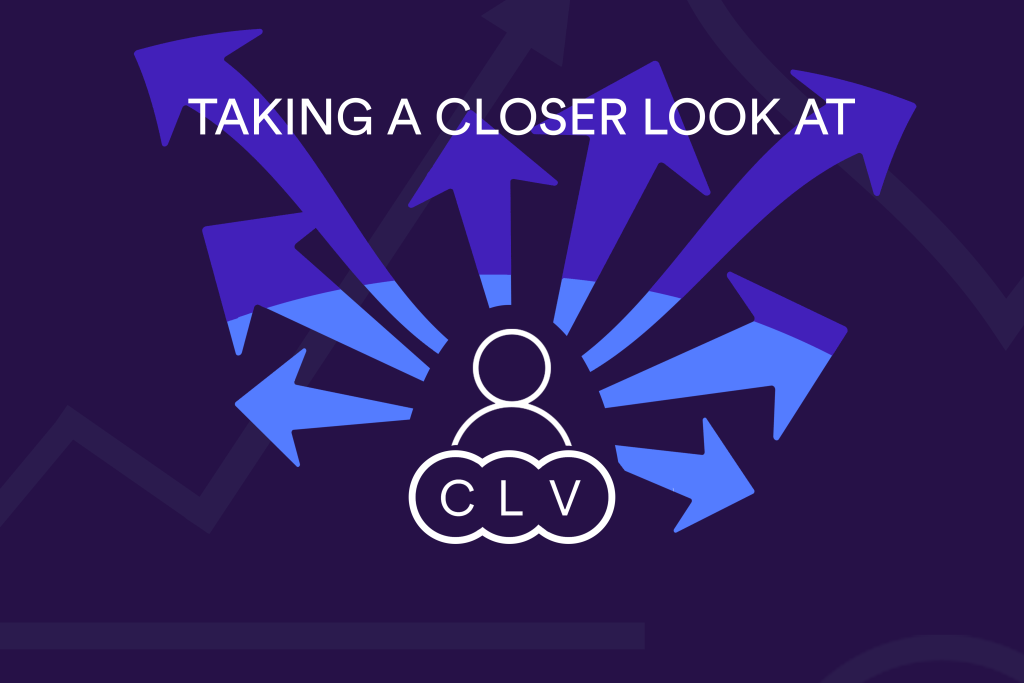 TAKING A CLOSER LOOK AT

C L V